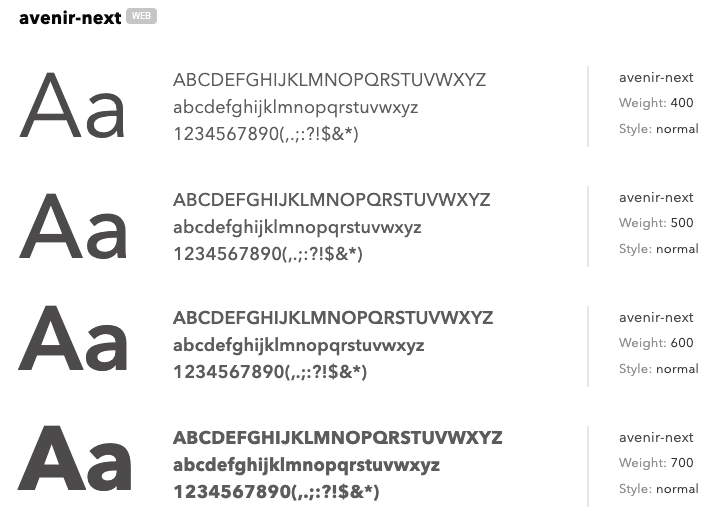 avenir-next WEB

Aa

ABCDEFGHIJKLMNOPQRSTUVWXYZ
abcdefghijklmnopqrstuvwxyz
1234567890(,.;:?!$&*)

avenir-next
Weight: 400
Style: normal

Aa

ABCDEFGHIJKLMNOPQRSTUVWXYZ
abcdefghijklmnopqrstuvwxyz
1234567890(,.;:?!$&*)

avenir-next
Weight: 500
Style: normal

Aa

ABCDEFGHIJKLMNOPQRSTUVWXYZ
abcdefghijklmnopqrstuvwxyz
1234567890(,.;:?!$&*)

avenir-next
Weight: 600
Style: normal

Aa

ABCDEFGHIJKLMNOPQRSTUVWXYZ
abcdefghijklmnopqrstuvwxyz
1234567890(,.;:?!$&*)

avenir-next
Weight: 700
Style: normal