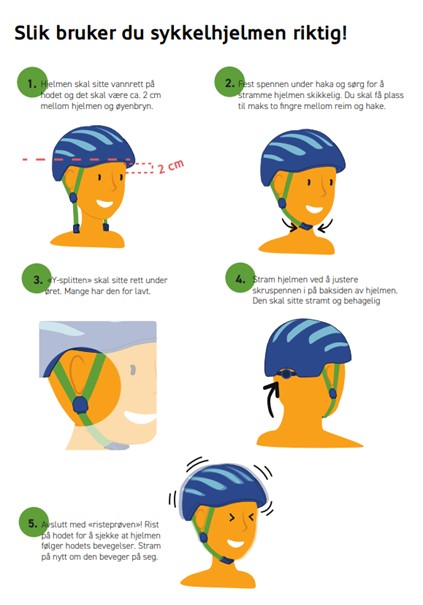 Slik bruker du sykkelhjelmen riktig!

1. Hjelmen skal sitte vannrett på hodet og det skal være ca. 2 cm mellom hjelmen og øyenbryn.

2 cm

2. Fest spennen under haka og sørg for å stramme hjelmen skikkelig. Du skal få plass til maks to fingre mellom reim og hake.

3. «Y-splitten» skal sitte rett under øret. Mange har den for lavt.

4. Stram hjelmen ved å justere skruspennen i på baksiden av hjelmen. Den skal sitte stramt og behagelig

5. Avslutt med «risteprøven»! Rist på hodet for å sjekke at hjelmen følger hodets bevegelser. Stram på nytt om den beveger på seg.